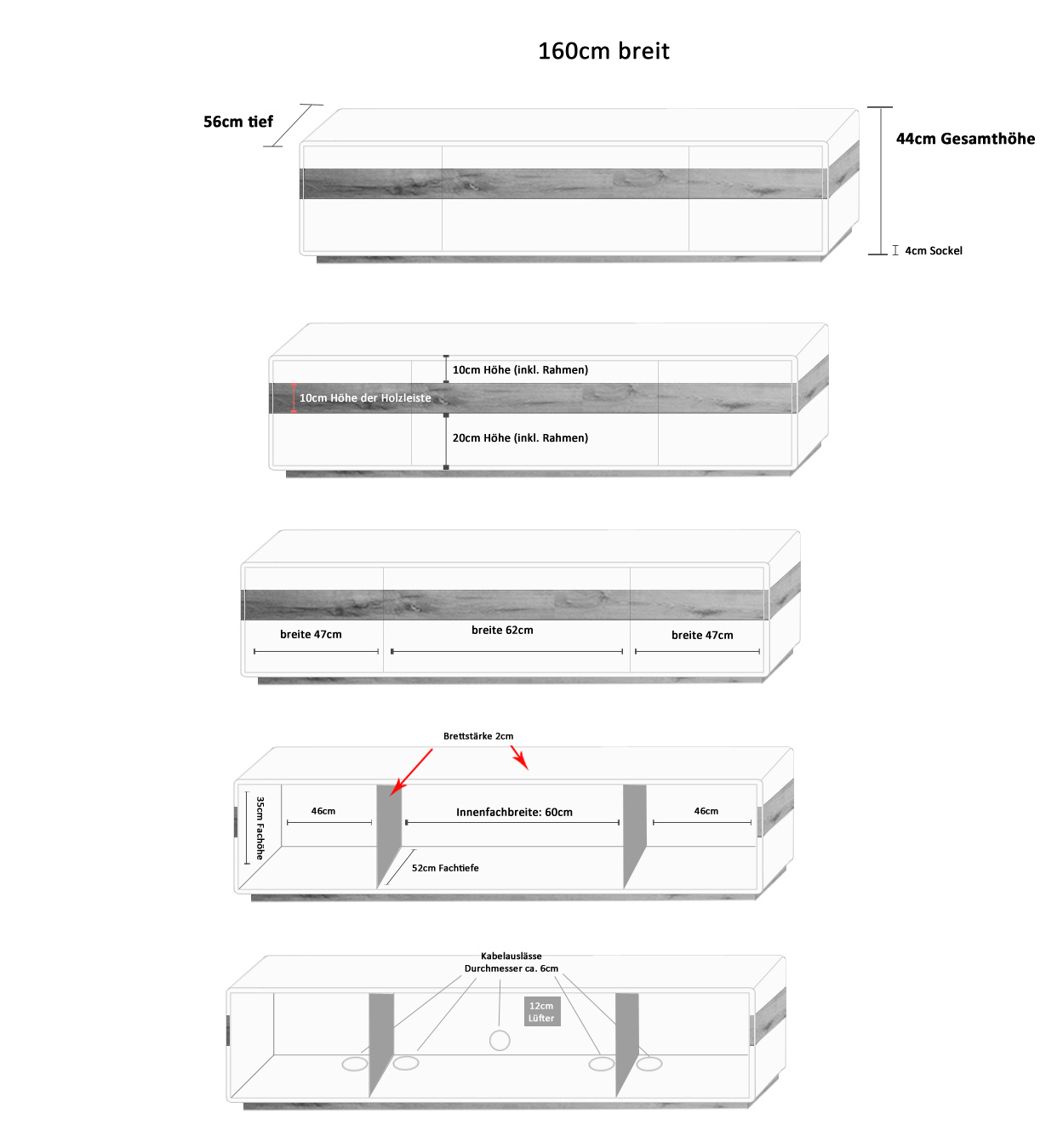 160cm breit

56cm tief

44cm Gesamthöhe

4cm Sockel

10cm Höhe (inkl. Rahmen)

10cm Höhe der Holzleiste

20cm Höhe (inkl. Rahmen)

breite 47cm

breite 62cm

breite 47cm

Brettstärke 2cm

35cm Fachöhe

46cm

Innenfachbreite: 60cm

46cm

52cm Fachtiefe

Kabelauslässe
Durchmesser ca. 6cm

12cm
Lüfter