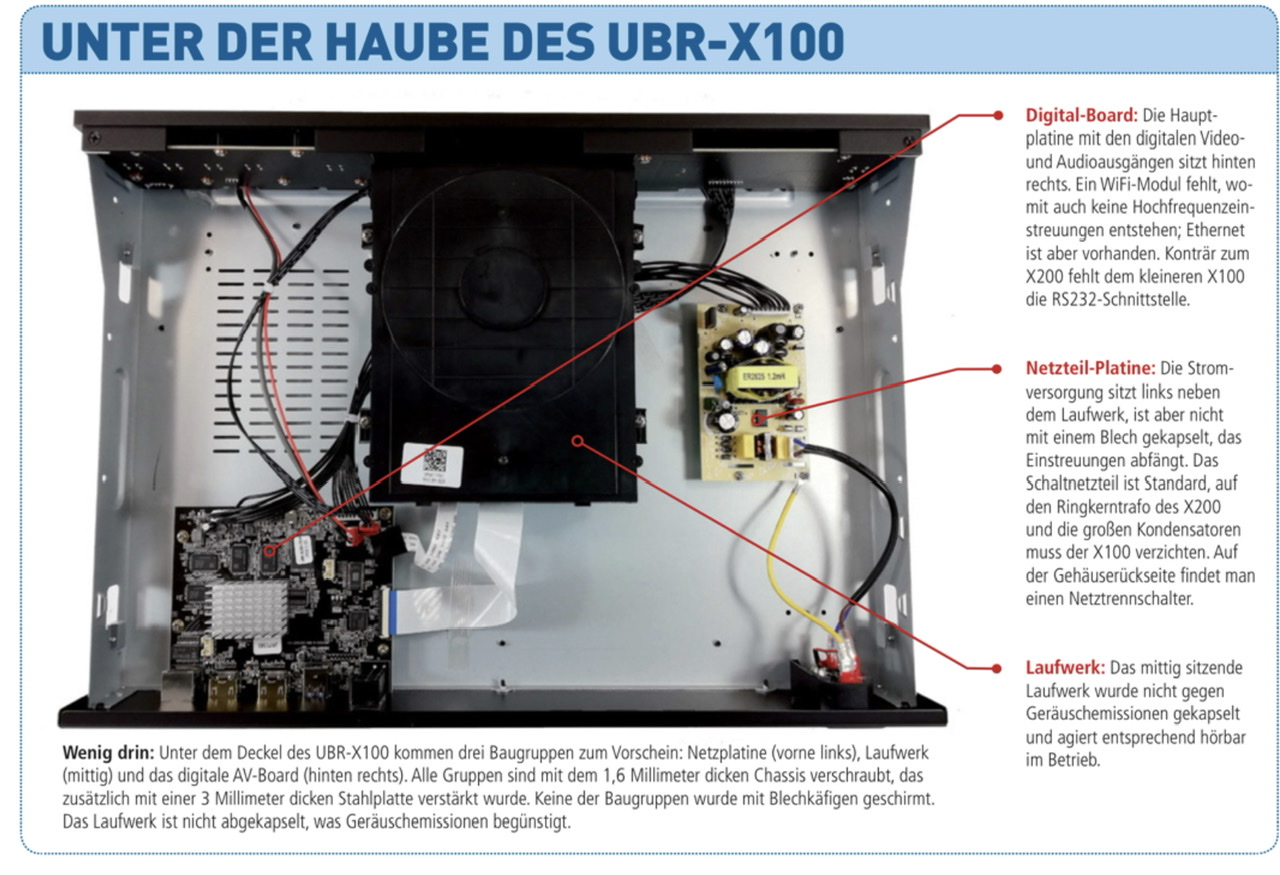 UNTER DER HAUBE DES UBR-X100

ER2825 1.2mH

Wenig drin: Unter dem Deckel des UBR-X100 kommen drei Baugruppen zum Vorschein: Netzplatine (vorne links), Laufwerk (mittig) und das digitale AV-Board (hinten rechts). Alle Gruppen sind mit dem 1,6 Millimeter dicken Chassis verschraubt, das zusätzlich mit einer 3 Millimeter dicken Stahlplatte verstärkt wurde. Keine der Baugruppen wurde mit Blechkäfigen geschirmt. Das Laufwerk ist nicht abgekapselt, was Geräuschemissionen begünstigt.

Digital-Board: Die Hauptplatine mit den digitalen Video- und Audioausgängen sitzt hinten rechts. Ein WiFi-Modul fehlt, womit auch keine Hochfrequenzeinstreuungen entstehen; Ethernet ist aber vorhanden. Konträr zum X200 fehlt dem kleineren X100 die RS232-Schnittstelle.

Netzteil-Platine: Die Stromversorgung sitzt links neben dem Laufwerk, ist aber nicht mit einem Blech gekapselt, das Einstreuungen abfängt. Das Schaltnetzteil ist Standard, auf den Ringkerntrafo des X200 und die großen Kondensatoren muss der X100 verzichten. Auf der Gehäuserückseite findet man einen Netztrennschalter.

Laufwerk: Das mittig sitzende Laufwerk wurde nicht gegen Geräuschemissionen gekapselt und agiert entsprechend hörbar im Betrieb.