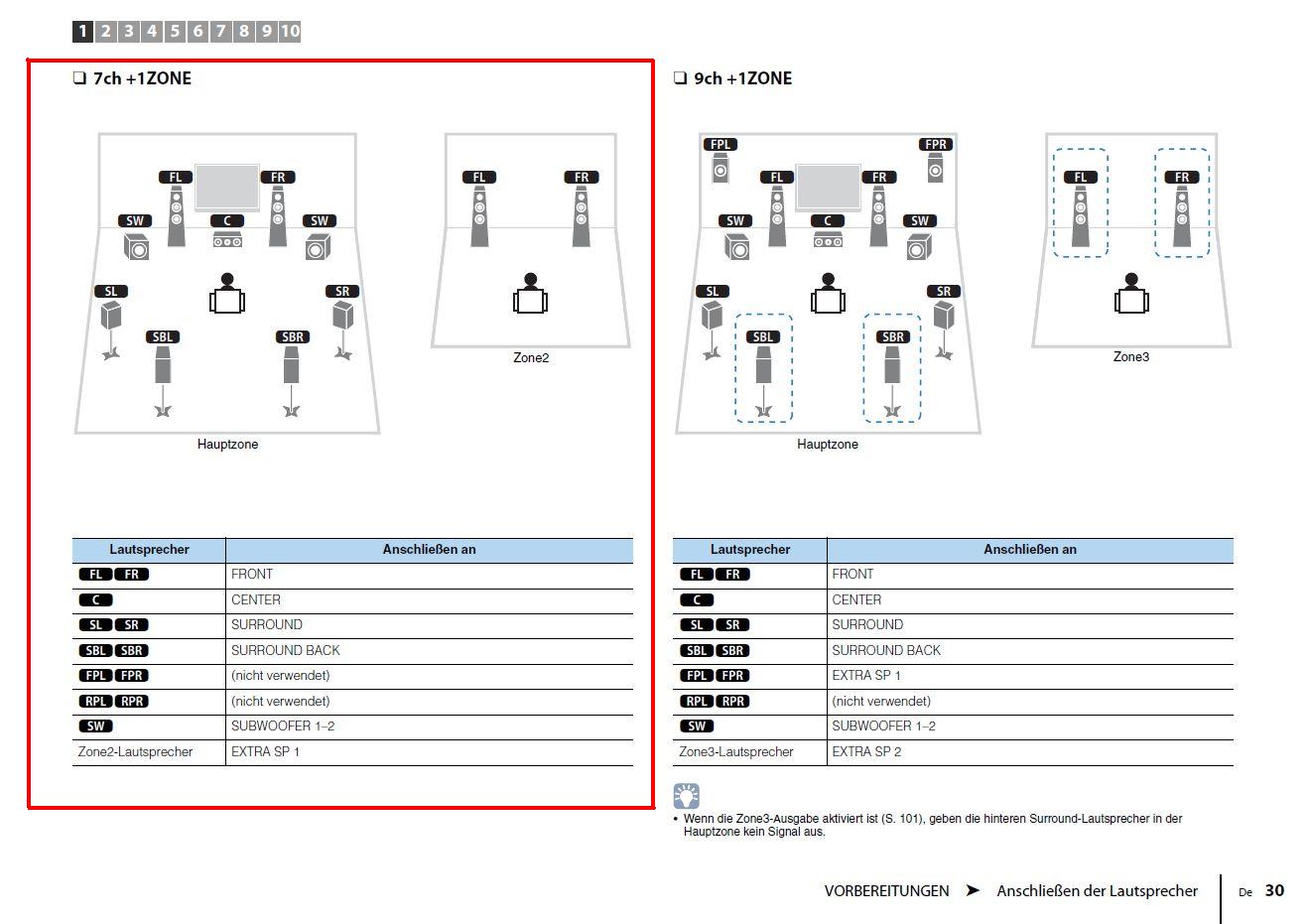 1 2 3 4 5 6 7 8 9 10

❑ 7ch +1ZONE

FL FR
SW C SW
SL SR
SBL SBR
Hauptzone

FL FR
Zone2

| Lautsprecher | Anschließen an |
|---|---|
| FL FR | FRONT |
| C | CENTER |
| SL SR | SURROUND |
| SBL SBR | SURROUND BACK |
| FPL FPR | (nicht verwendet) |
| RPL RPR | (nicht verwendet) |
| SW | SUBWOOFER 1–2 |
| Zone2-Lautsprecher | EXTRA SP 1 |

❑ 9ch +1ZONE

FPL FPR
FL FR
SW C SW
SL SR
SBL SBR
Hauptzone

FL FR
Zone3

| Lautsprecher | Anschließen an |
|---|---|
| FL FR | FRONT |
| C | CENTER |
| SL SR | SURROUND |
| SBL SBR | SURROUND BACK |
| FPL FPR | EXTRA SP 1 |
| RPL RPR | (nicht verwendet) |
| SW | SUBWOOFER 1–2 |
| Zone3-Lautsprecher | EXTRA SP 2 |

• Wenn die Zone3-Ausgabe aktiviert ist (S. 101), geben die hinteren Surround-Lautsprecher in der Hauptzone kein Signal aus.

VORBEREITUNGEN ➤ Anschließen der Lautsprecher De 30